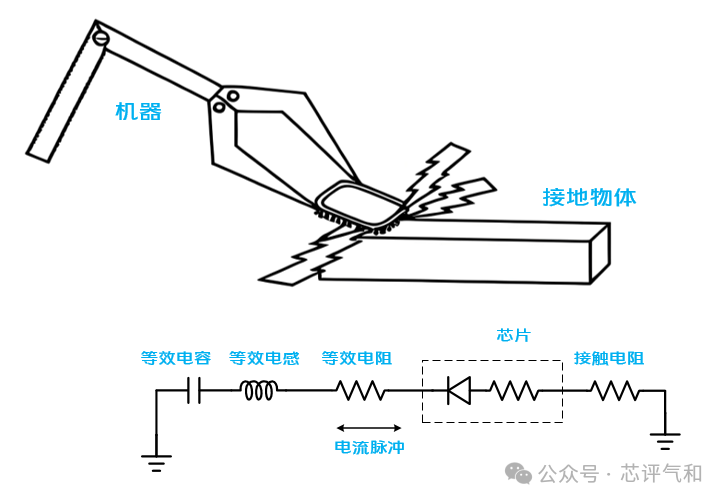 机器

接地物体

芯片

等效电容 等效电感 等效电阻 接触电阻

电流脉冲

公众号 · 芯评气和