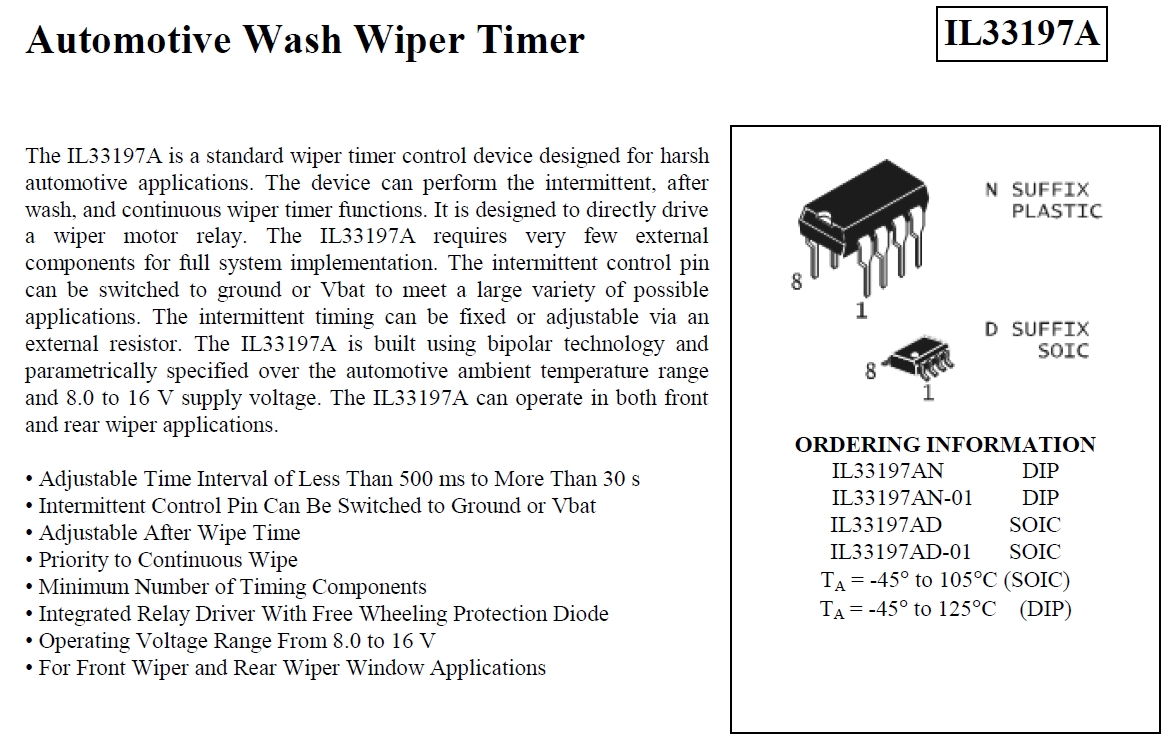 Automotive Wash Wiper Timer

IL33197A

The IL33197A is a standard wiper timer control device designed for harsh automotive applications. The device can perform the intermittent, after wash, and continuous wiper timer functions. It is designed to directly drive a wiper motor relay. The IL33197A requires very few external components for full system implementation. The intermittent control pin can be switched to ground or Vbat to meet a large variety of possible applications. The intermittent timing can be fixed or adjustable via an external resistor. The IL33197A is built using bipolar technology and parametrically specified over the automotive ambient temperature range and 8.0 to 16 V supply voltage. The IL33197A can operate in both front and rear wiper applications.

• Adjustable Time Interval of Less Than 500 ms to More Than 30 s
• Intermittent Control Pin Can Be Switched to Ground or Vbat
• Adjustable After Wipe Time
• Priority to Continuous Wipe
• Minimum Number of Timing Components
• Integrated Relay Driver With Free Wheeling Protection Diode
• Operating Voltage Range From 8.0 to 16 V
• For Front Wiper and Rear Wiper Window Applications

N SUFFIX
PLASTIC

8
1

D SUFFIX
SOIC

8
1

ORDERING INFORMATION
IL33197AN DIP
IL33197AN-01 DIP
IL33197AD SOIC
IL33197AD-01 SOIC
$T_A$ = -45° to 105°C (SOIC)
$T_A$ = -45° to 125°C (DIP)