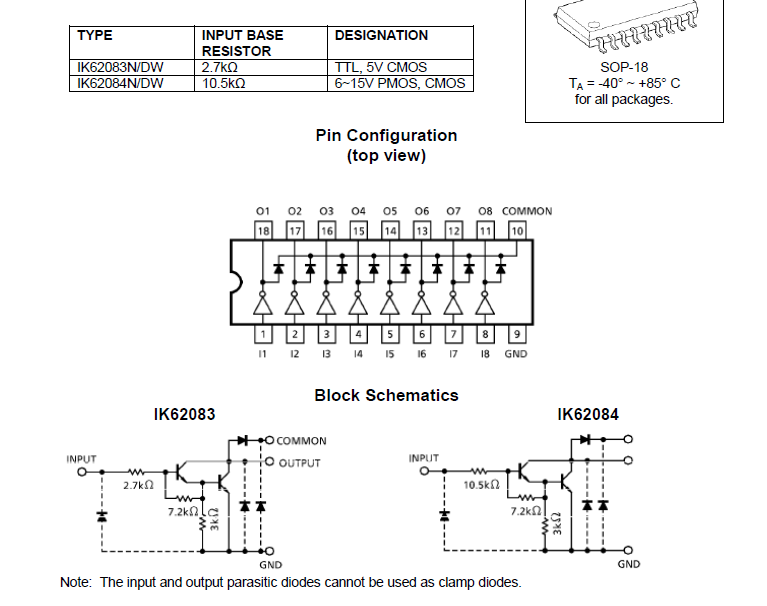 | TYPE | INPUT BASE RESISTOR | DESIGNATION |
|---|---|---|
| IK62083N/DW | 2.7kΩ | TTL, 5V CMOS |
| IK62084N/DW | 10.5kΩ | 6~15V PMOS, CMOS |

SOP-18
$T_A$ = -40° ~ +85° C
for all packages.

Pin Configuration
(top view)

O1 O2 O3 O4 O5 O6 O7 O8 COMMON
18 17 16 15 14 13 12 11 10
1 2 3 4 5 6 7 8 9
I1 I2 I3 I4 I5 I6 I7 I8 GND

Block Schematics

IK62083
INPUT
2.7kΩ
7.2kΩ
3kΩ
COMMON
OUTPUT
GND

IK62084
INPUT
10.5kΩ
7.2kΩ
3kΩ
GND

Note: The input and output parasitic diodes cannot be used as clamp diodes.