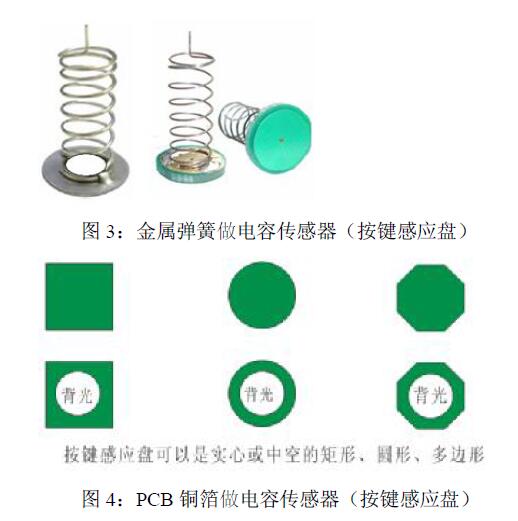 图 3：金属弹簧做电容传感器（按键感应盘）

背光

背光

背光

按键感应盘可以是实心或中空的矩形、圆形、多边形

图 4：PCB 铜箔做电容传感器（按键感应盘）